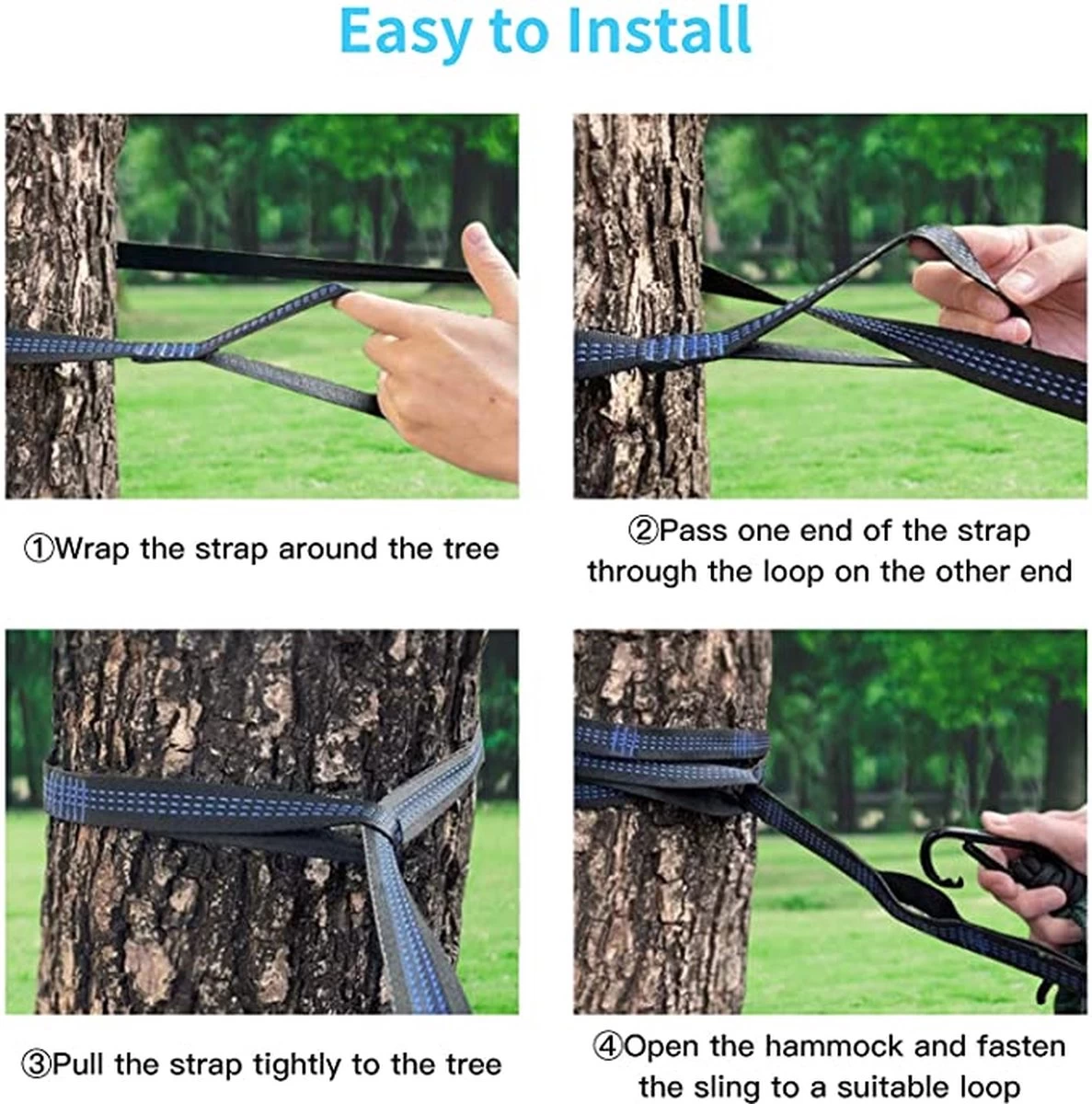 Easy to Install

①Wrap the strap around the tree

②Pass one end of the strap through the loop on the other end

③Pull the strap tightly to the tree

④Open the hammock and fasten the sling to a suitable loop