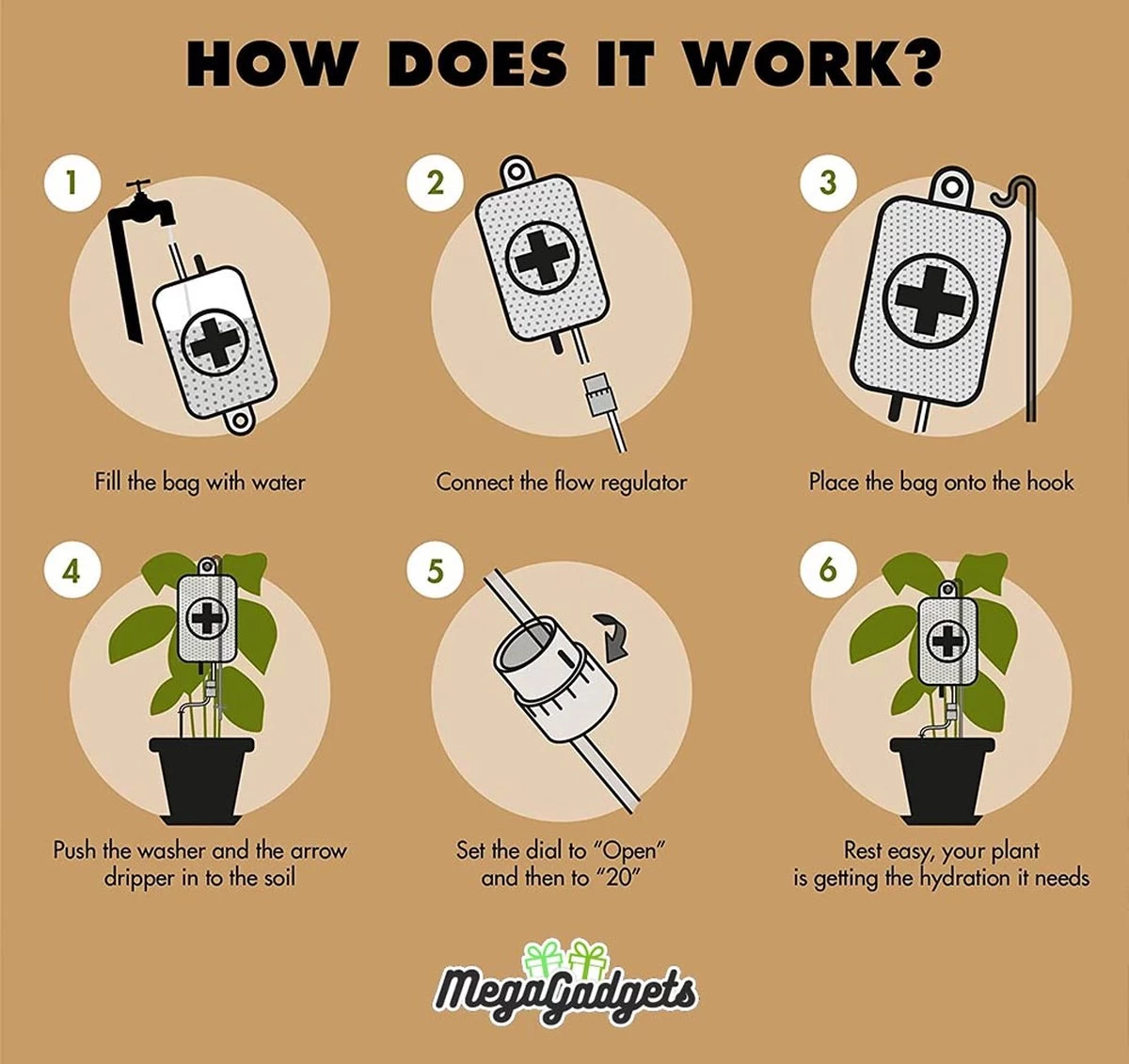 HOW DOES IT WORK?

1

Fill the bag with water

2

Connect the flow regulator

3

Place the bag onto the hook

4

Push the washer and the arrow dripper in to the soil

5

Set the dial to "Open" and then to "20"

6

Rest easy, your plant is getting the hydration it needs

MegaGadgets